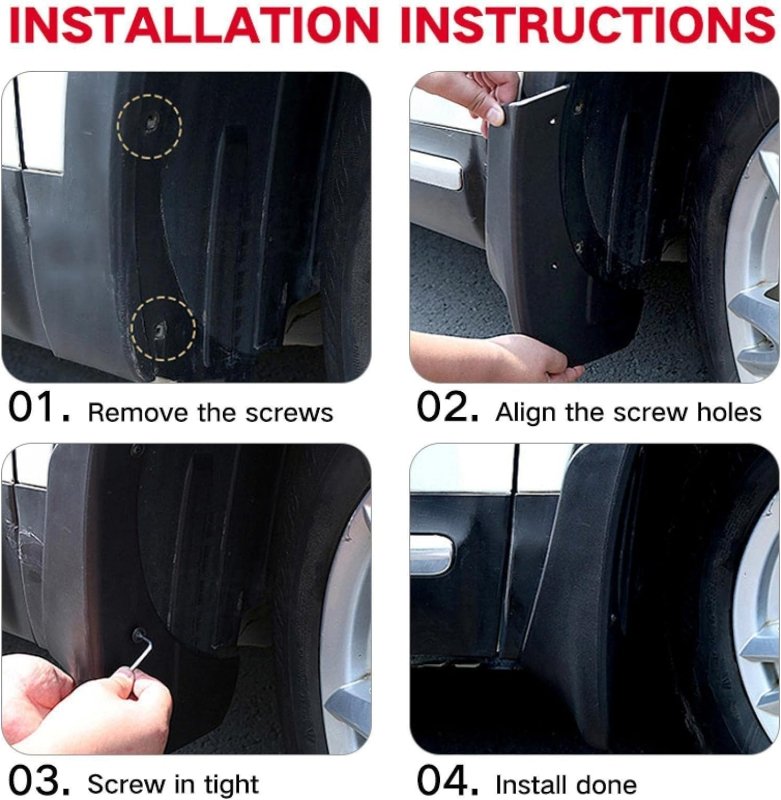 INSTALLATION INSTRUCTIONS

01. Remove the screws

02. Align the screw holes

03. Screw in tight

04. Install done