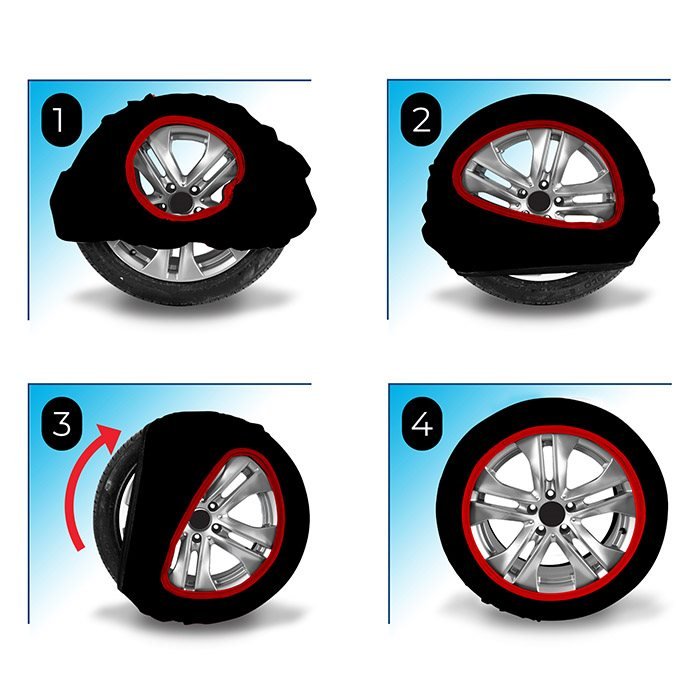 1

2

3

4