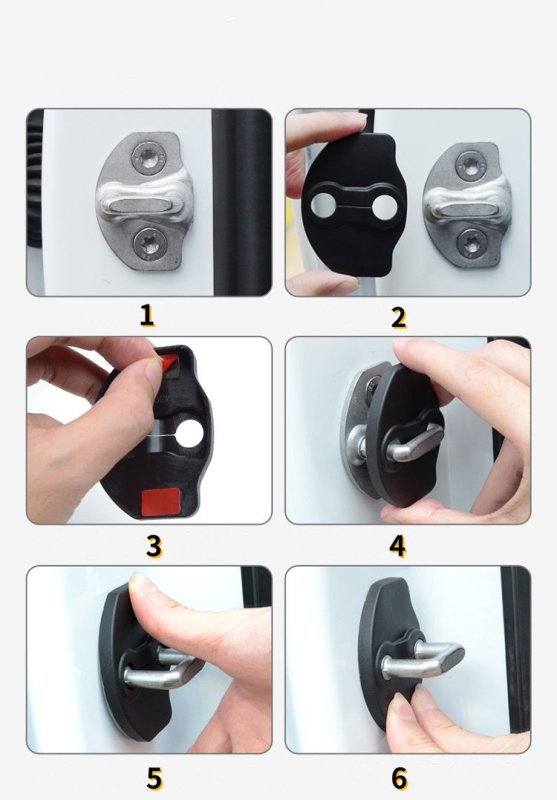 1

2

3

4

5

6