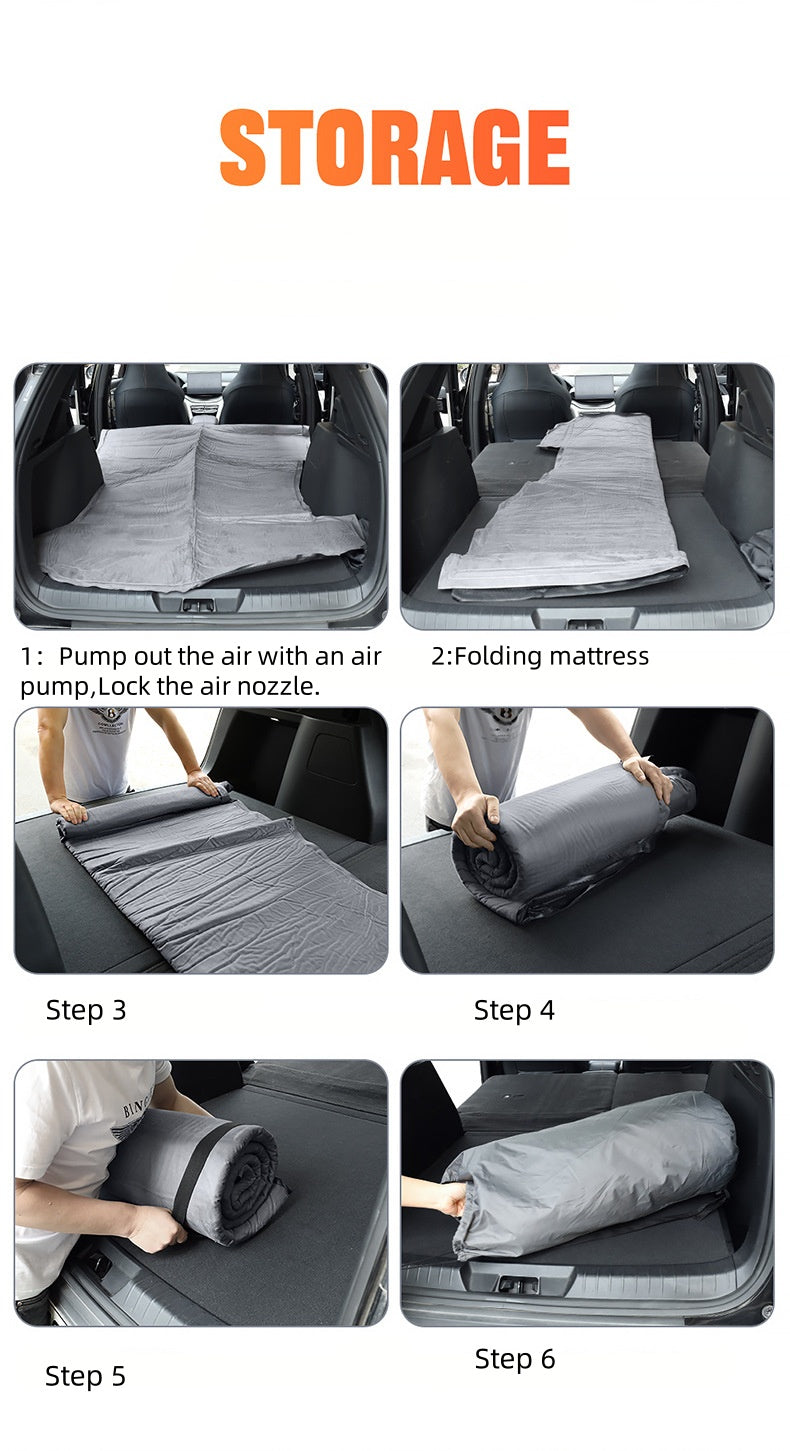 STORAGE

1: Pump out the air with an air pump,Lock the air nozzle.

2:Folding mattress

Step 3

Step 4

Step 5

Step 6