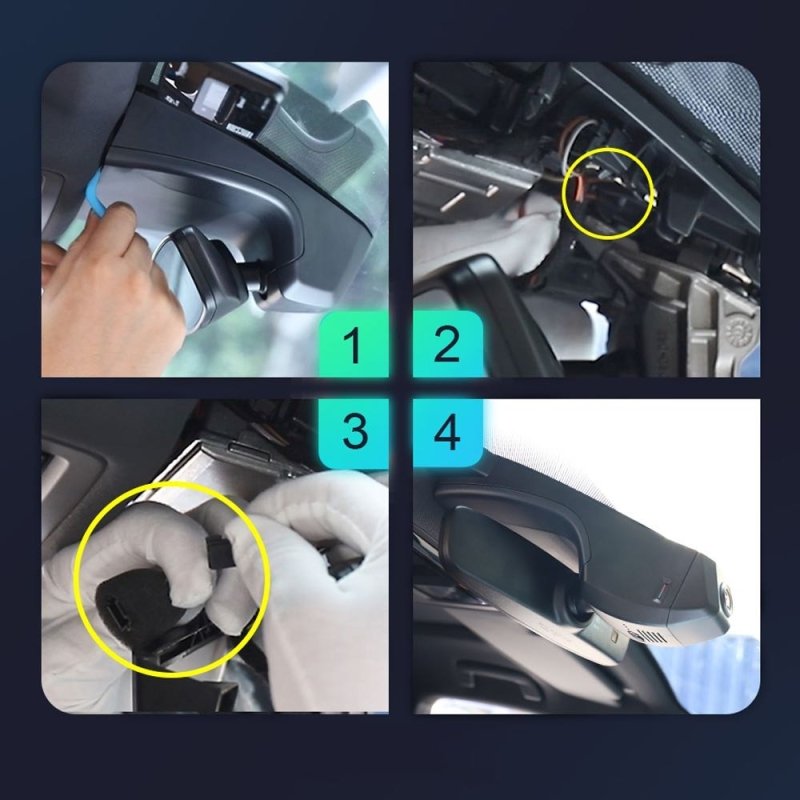 1
2
3
4