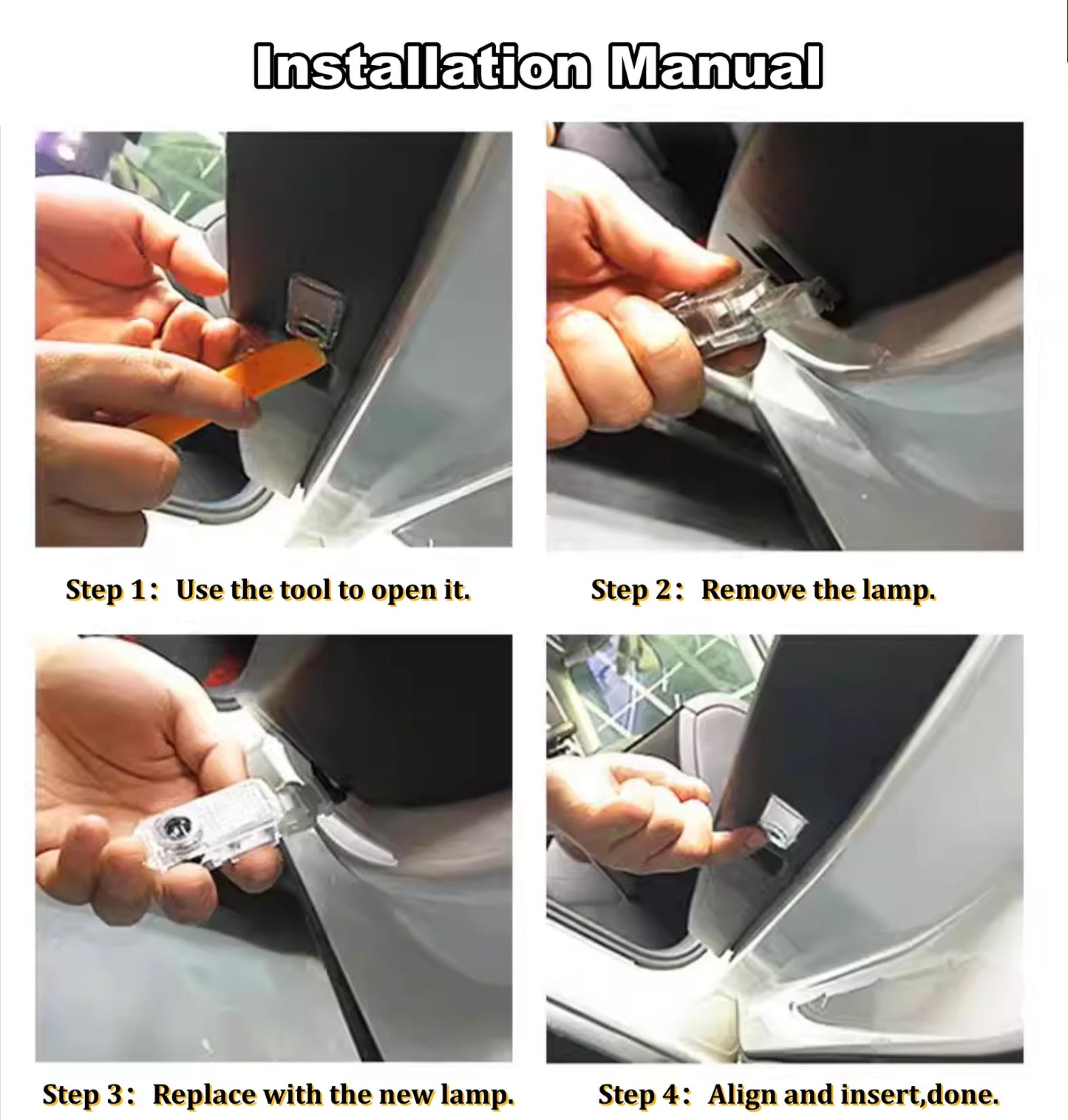 Installation Manual

Step 1: Use the tool to open it.

Step 2: Remove the lamp.

Step 3: Replace with the new lamp.

Step 4: Align and insert,done.